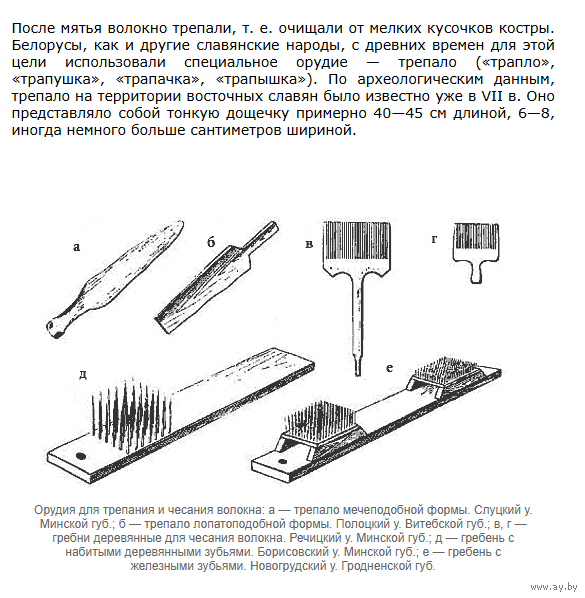 После мятья волокно трепали, т. е. очищали от мелких кусочков костры. Белорусы, как и другие славянские народы, с древних времен для этой цели использовали специальное орудие — трепало («трапло», «трапушка», «трапачка», «трапышка»). По археологическим данным, трепало на территории восточных славян было известно уже в VII в. Оно представляло собой тонкую дощечку примерно 40—45 см длиной, 6—8, иногда немного больше сантиметров шириной.

а

б

в

г

д

е

Орудия для трепания и чесания волокна: а — трепало мечеподобной формы. Слуцкий у. Минской губ.; б — трепало лопатоподобной формы. Полоцкий у. Витебской губ.; в, г — гребни деревянные для чесания волокна. Речицкий у. Минской губ.; д — гребень с набитыми деревянными зубьями. Борисовский у. Минской губ.; е — гребень с железными зубьями. Новогрудский у. Гродненской губ.

www.ay.by