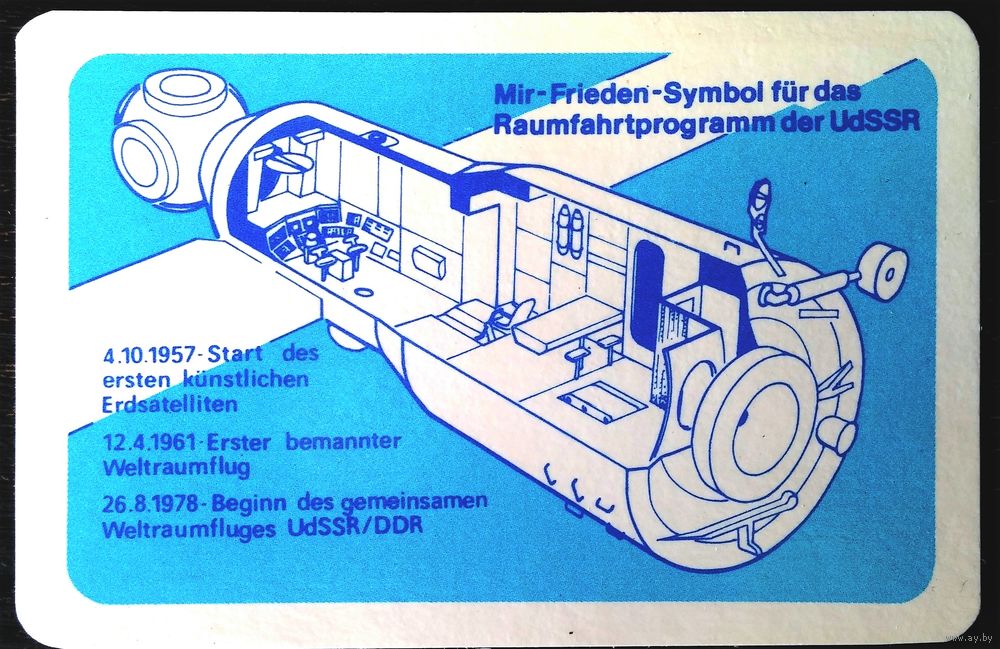 Mir-Frieden-Symbol für das Raumfahrtprogramm der UdSSR

4.10.1957-Start des ersten künstlichen Erdsatelliten

12.4.1961-Erster bemannter Weltraumflug

26.8.1978-Beginn des gemeinsamen Weltraumfluges UdSSR/DDR

www.ay.by