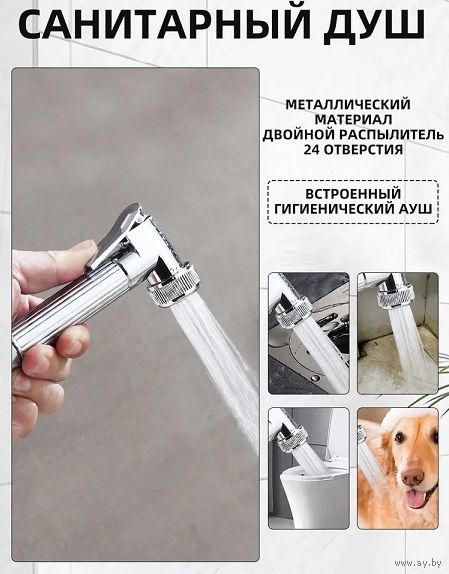 САНИТАРНЫЙ ДУШ

МЕТАЛЛИЧЕСКИЙ МАТЕРИАЛ ДВОЙНОЙ РАСПЫЛИТЕЛЬ 24 ОТВЕРСТИЯ

ВСТРОЕННЫЙ ГИГИЕНИЧЕСКИЙ АУШ

www.ay.by