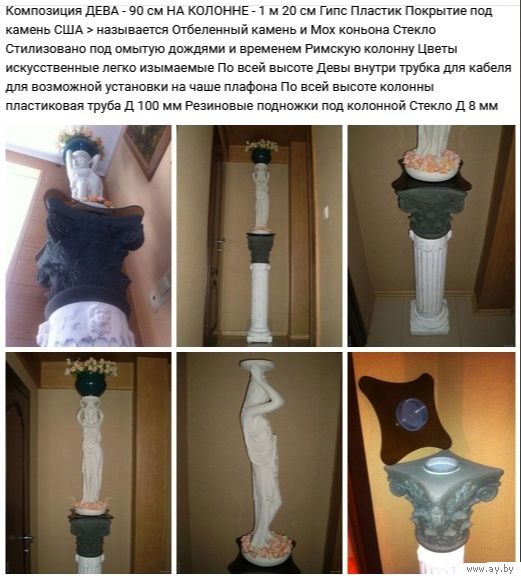 Композиция ДЕВА - 90 см НА КОЛОННЕ - 1 м 20 см Гипс Пластик Покрытие под камень США > называется Отбеленный камень и Мох коньона Стекло Стилизовано под омытую дождями и временем Римскую колонну Цветы искусственные легко изымаемые По всей высоте Девы внутри трубка для кабеля для возможной установки на чаше плафона По всей высоте колонны пластиковая труба Д 100 мм Резиновые подножки под колонной Стекло Д 8 мм

www.ay.by