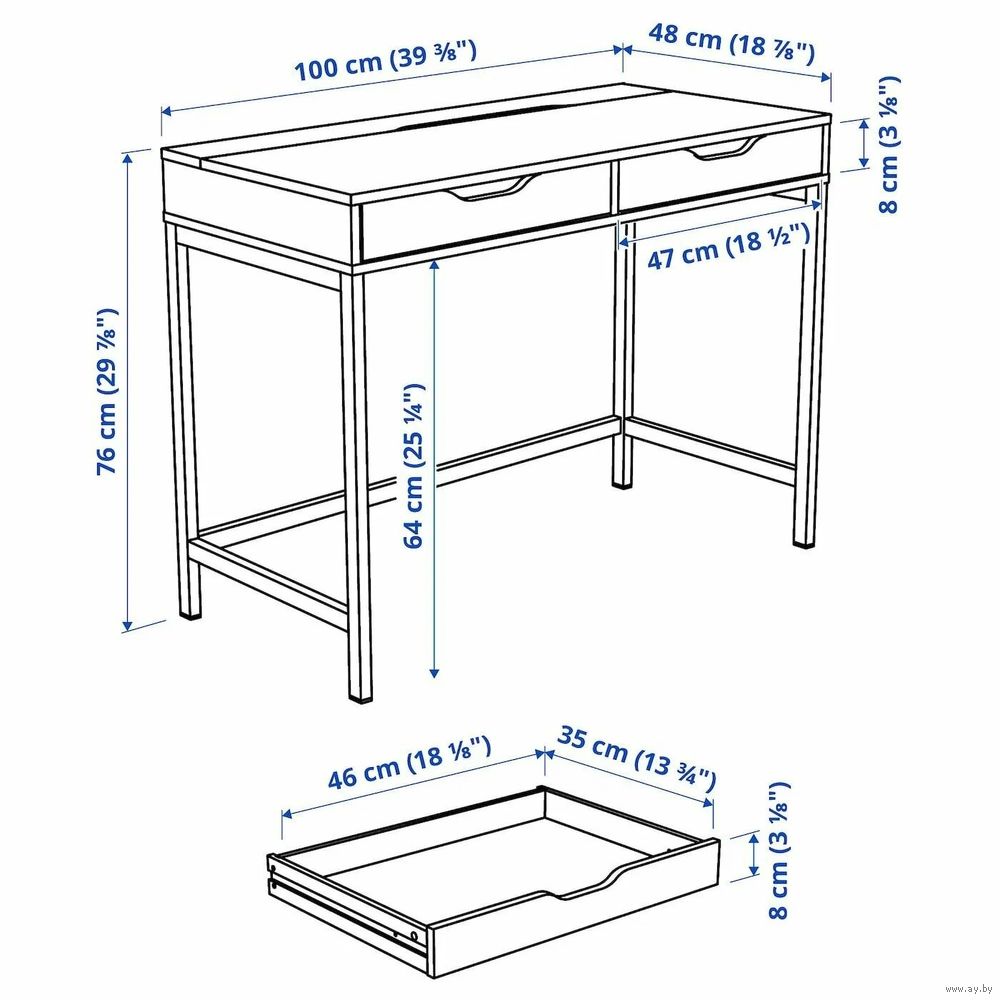 100 cm (39 ⅜")
48 cm (18 ⅞")
8 cm (3 ⅛")
47 cm (18 ½")
76 cm (29 ⅞")
64 cm (25 ¼")
46 cm (18 ⅛")
35 cm (13 ¾")
8 cm (3 ⅛")
www.ay.by