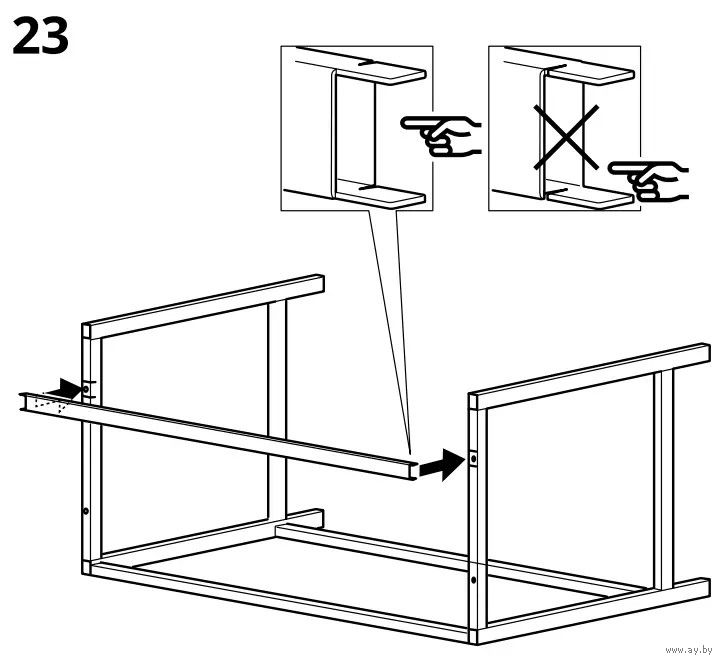 23

www.ay.by